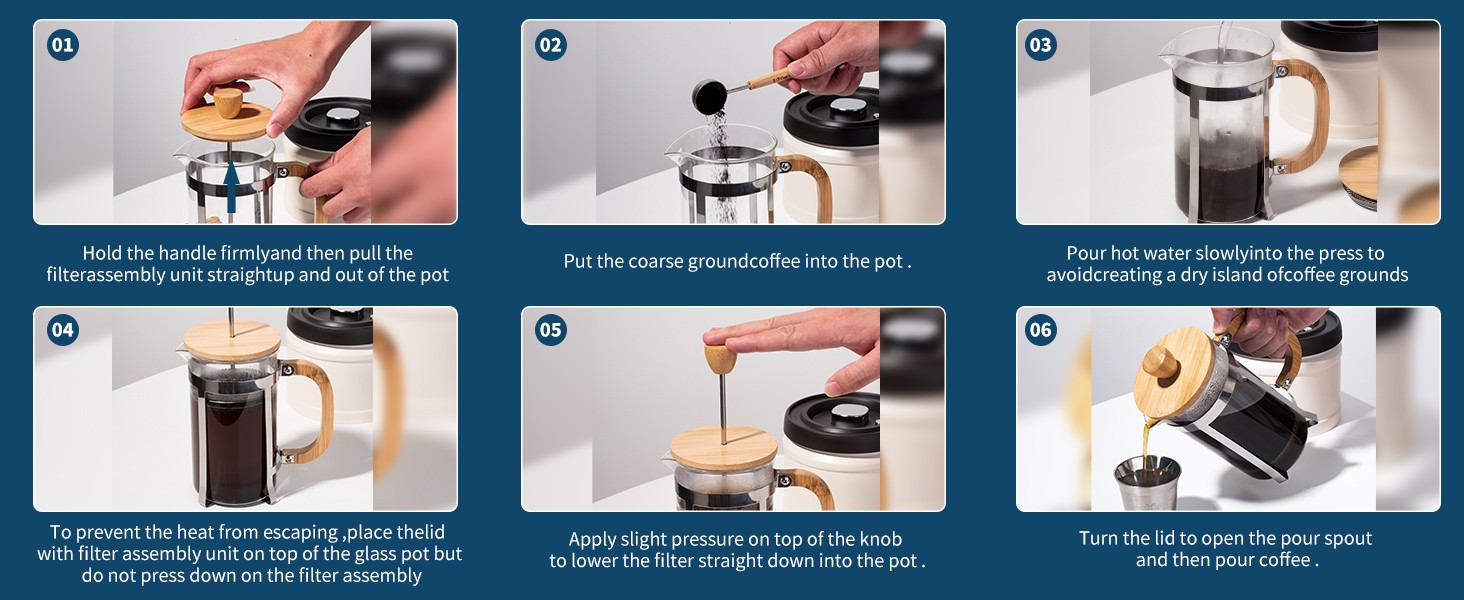 01

Hold the handle firmlyand then pull the filterassembly unit straightup and out of the pot

02

Put the coarse groundcoffee into the pot .

03

Pour hot water slowlyinto the press to avoidcreating a dry island ofcoffee grounds

04

To prevent the heat from escaping ,place thelid with filter assembly unit on top of the glass pot but do not press down on the filter assembly

05

Apply slight pressure on top of the knob to lower the filter straight down into the pot .

06

Turn the lid to open the pour spout and then pour coffee .