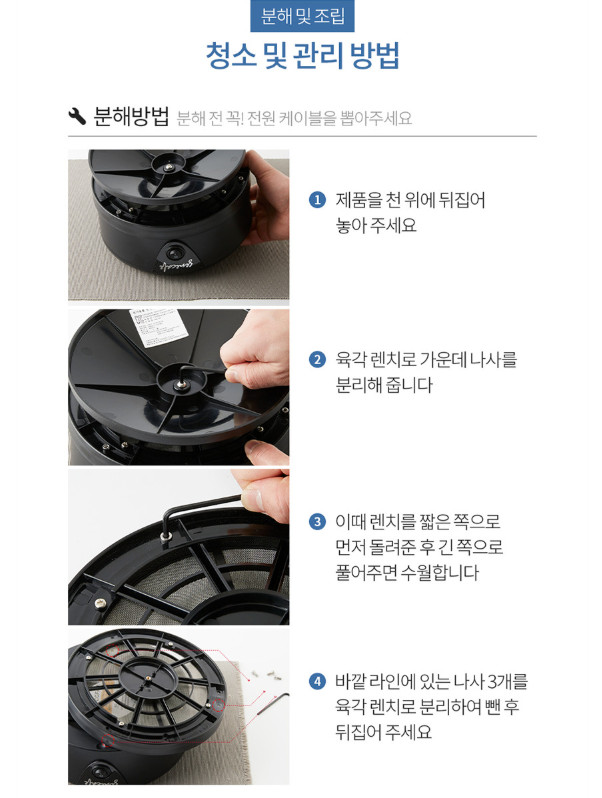 분해 및 조립

청소 및 관리 방법

분해방법 분해 전 꼭! 전원 케이블을 뽑아주세요

1 제품을 천 위에 뒤집어 놓아 주세요

2 육각 렌치로 가운데 나사를 분리해 줍니다

3 이때 렌치를 짧은 쪽으로 먼저 돌려준 후 긴 쪽으로 풀어주면 수월합니다

4 바깥 라인에 있는 나사 3개를 육각 렌치로 분리하여 뺀 후 뒤집어 주세요