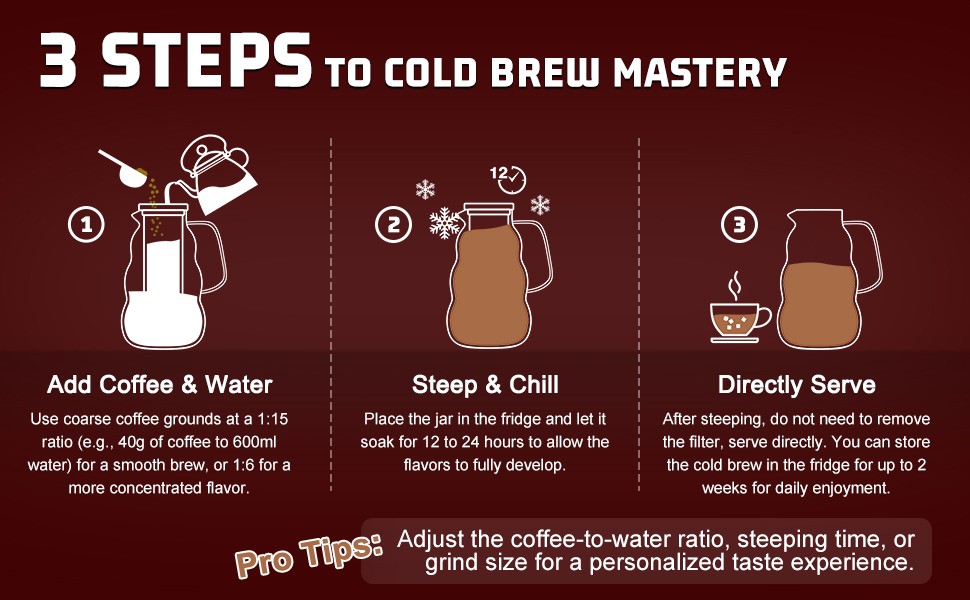 3 STEPS TO COLD BREW MASTERY

1

Add Coffee & Water

Use coarse coffee grounds at a 1:15 ratio (e.g., 40g of coffee to 600ml water) for a smooth brew, or 1:6 for a more concentrated flavor.

2

12

Steep & Chill

Place the jar in the fridge and let it soak for 12 to 24 hours to allow the flavors to fully develop.

3

Directly Serve

After steeping, do not need to remove the filter, serve directly. You can store the cold brew in the fridge for up to 2 weeks for daily enjoyment.

Pro Tips: Adjust the coffee-to-water ratio, steeping time, or grind size for a personalized taste experience.