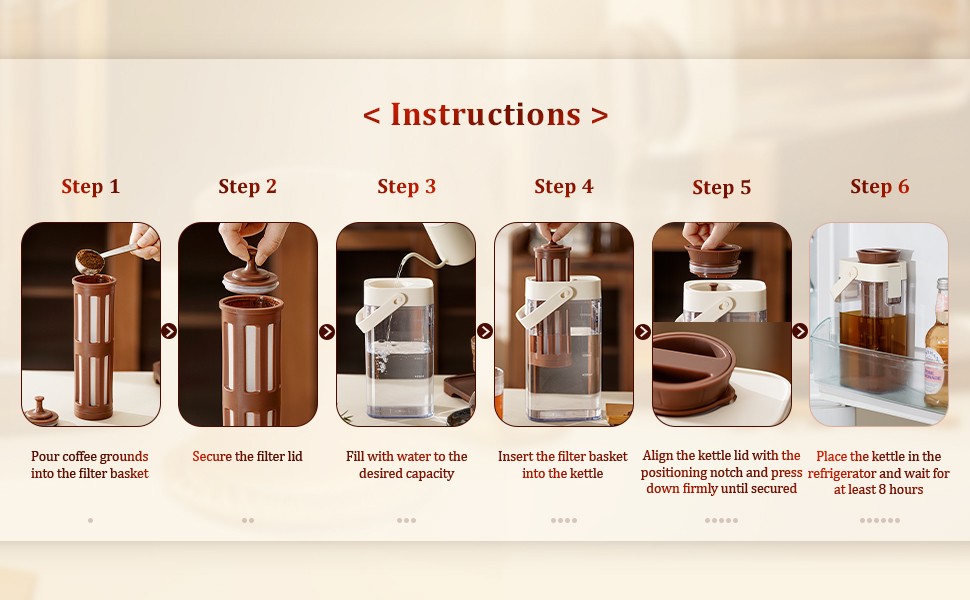 < Instructions >

Step 1

Pour coffee grounds into the filter basket

Step 2

Secure the filter lid

Step 3

Fill with water to the desired capacity

Step 4

Insert the filter basket into the kettle

Step 5

Align the kettle lid with the positioning notch and press down firmly until secured

Step 6

Place the kettle in the refrigerator and wait for at least 8 hours